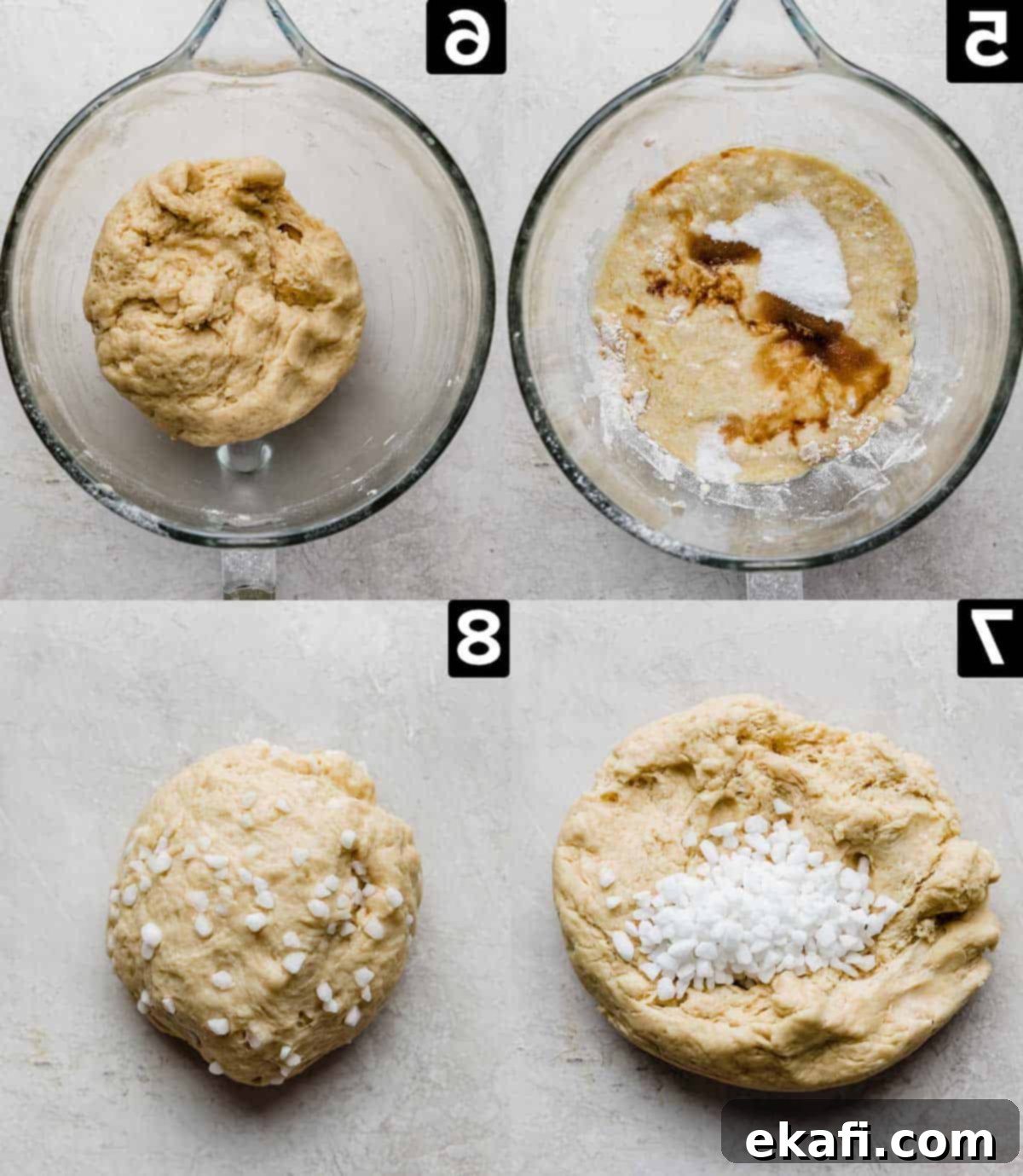 6

5

8

7

ekafi.com