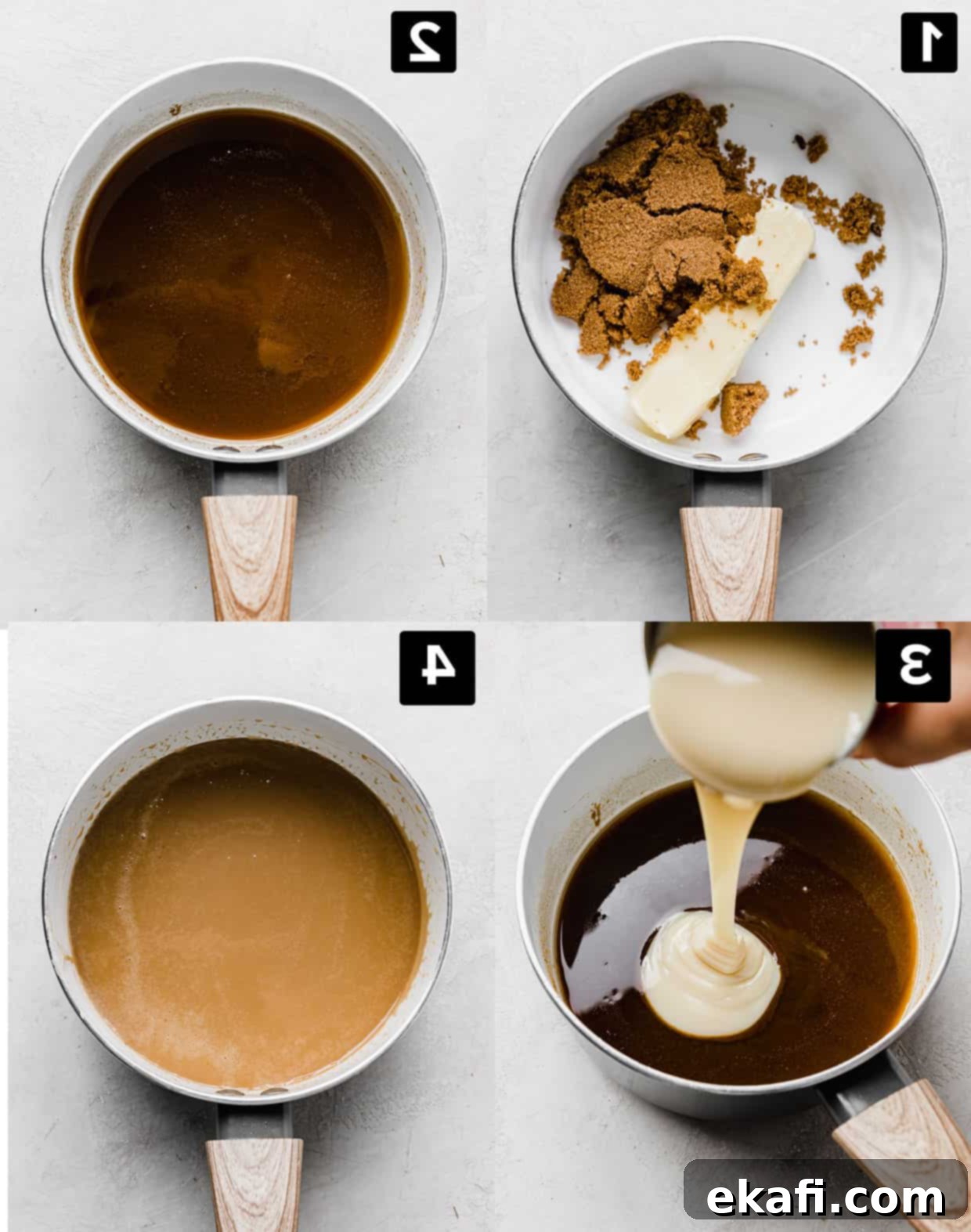 2

1

4

3

ekafi.com