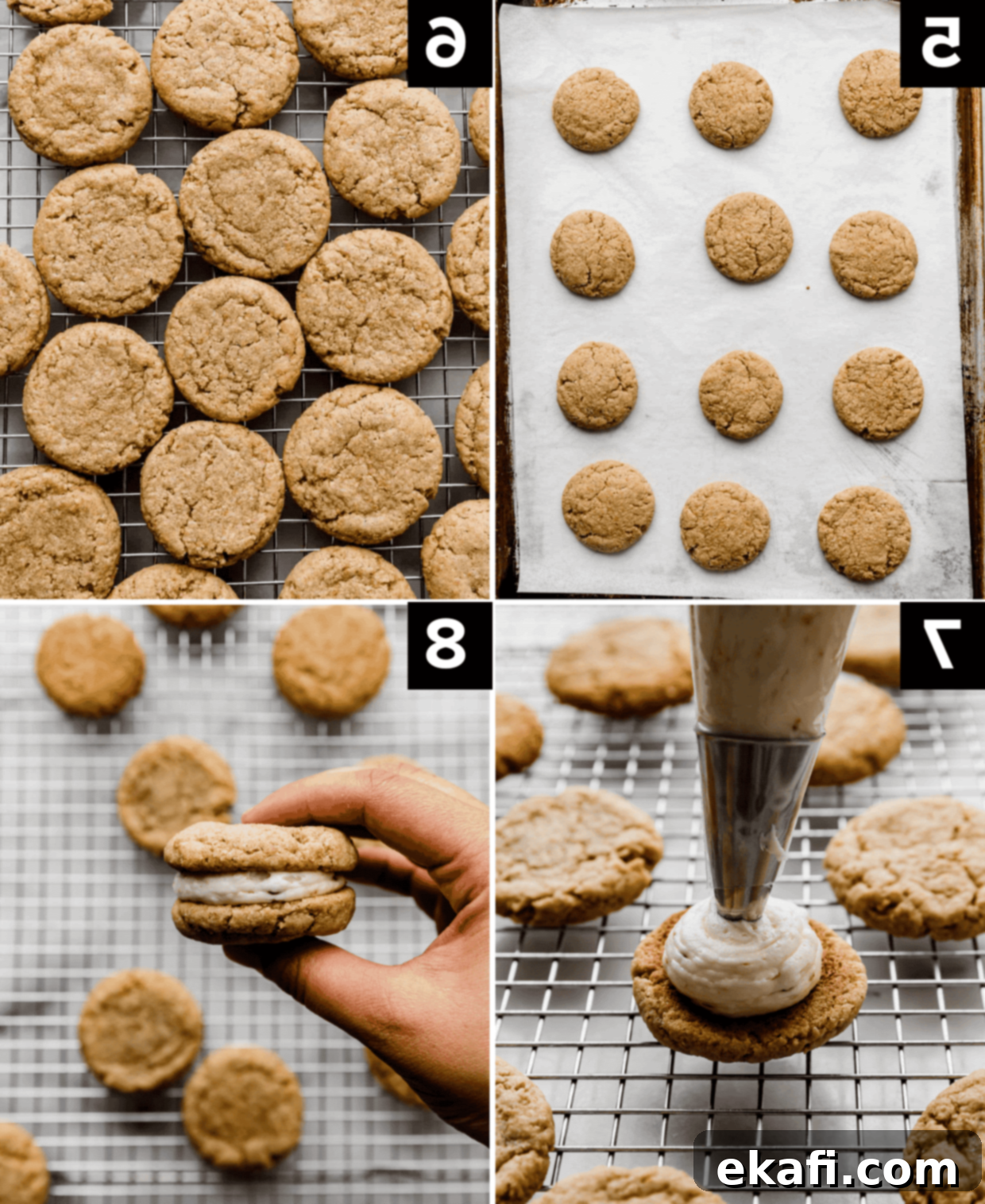 6

5

8

7

ekafi.com