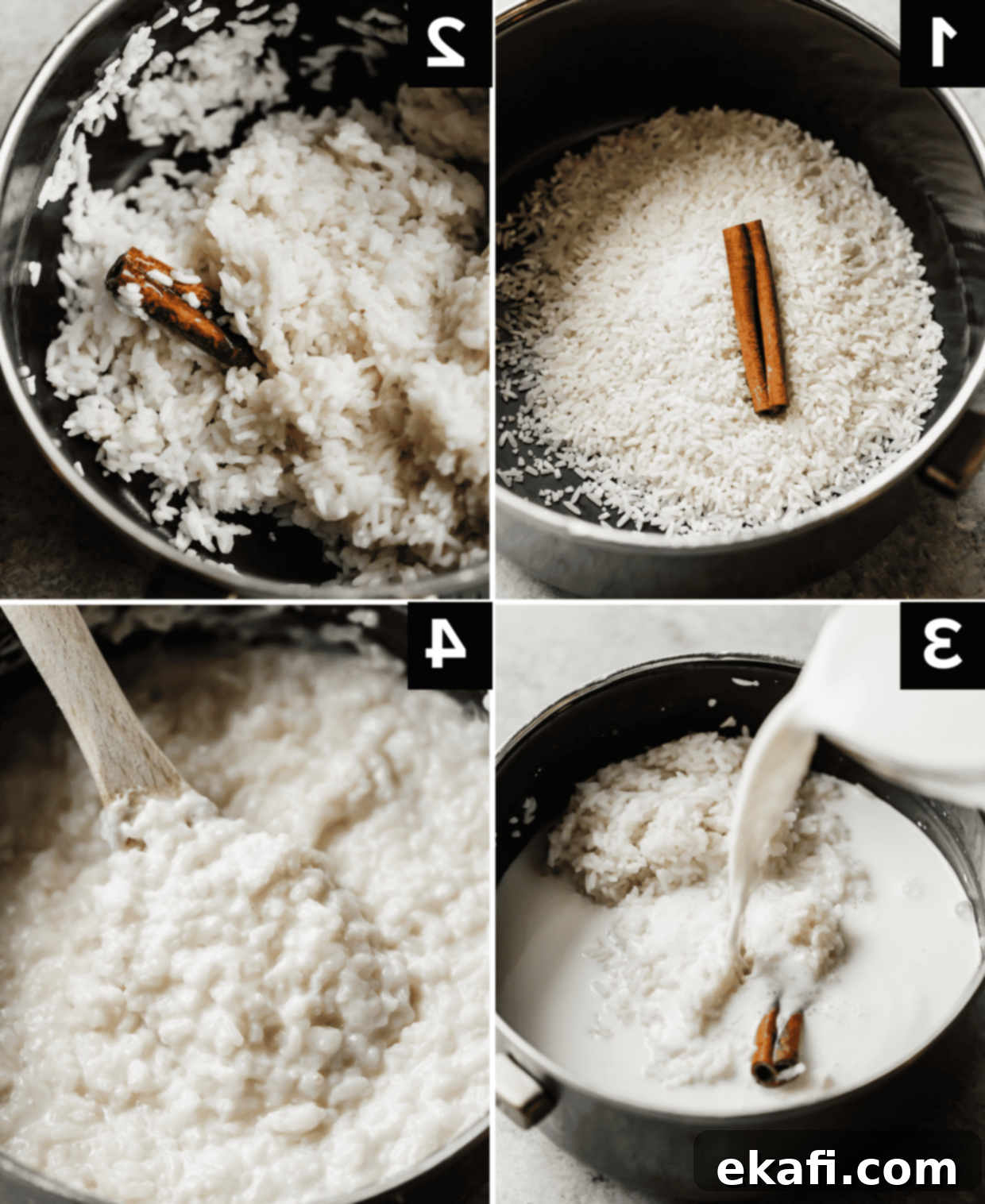 2

1

4

3

ekafi.com