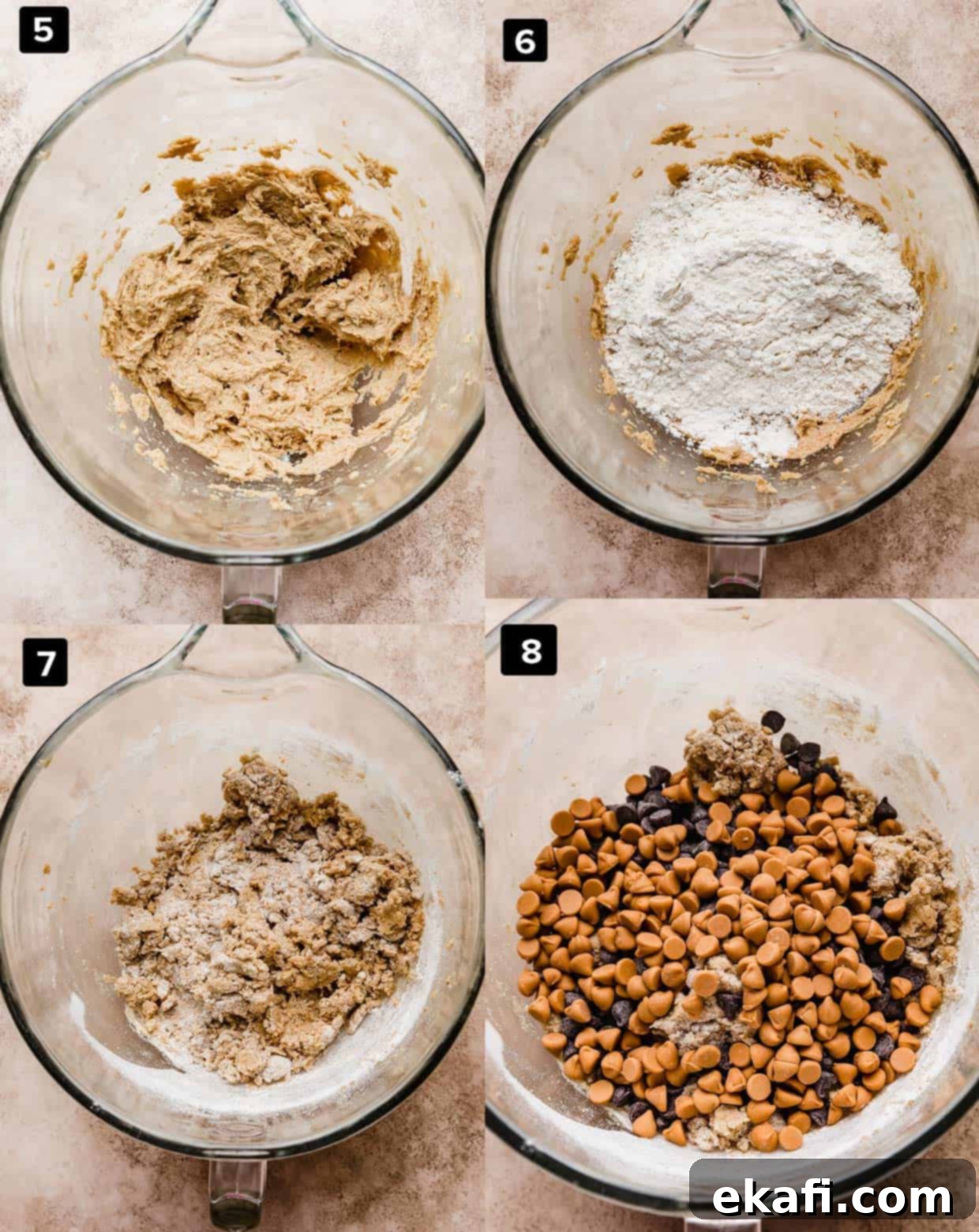 5

6

7

8

ekafi.com