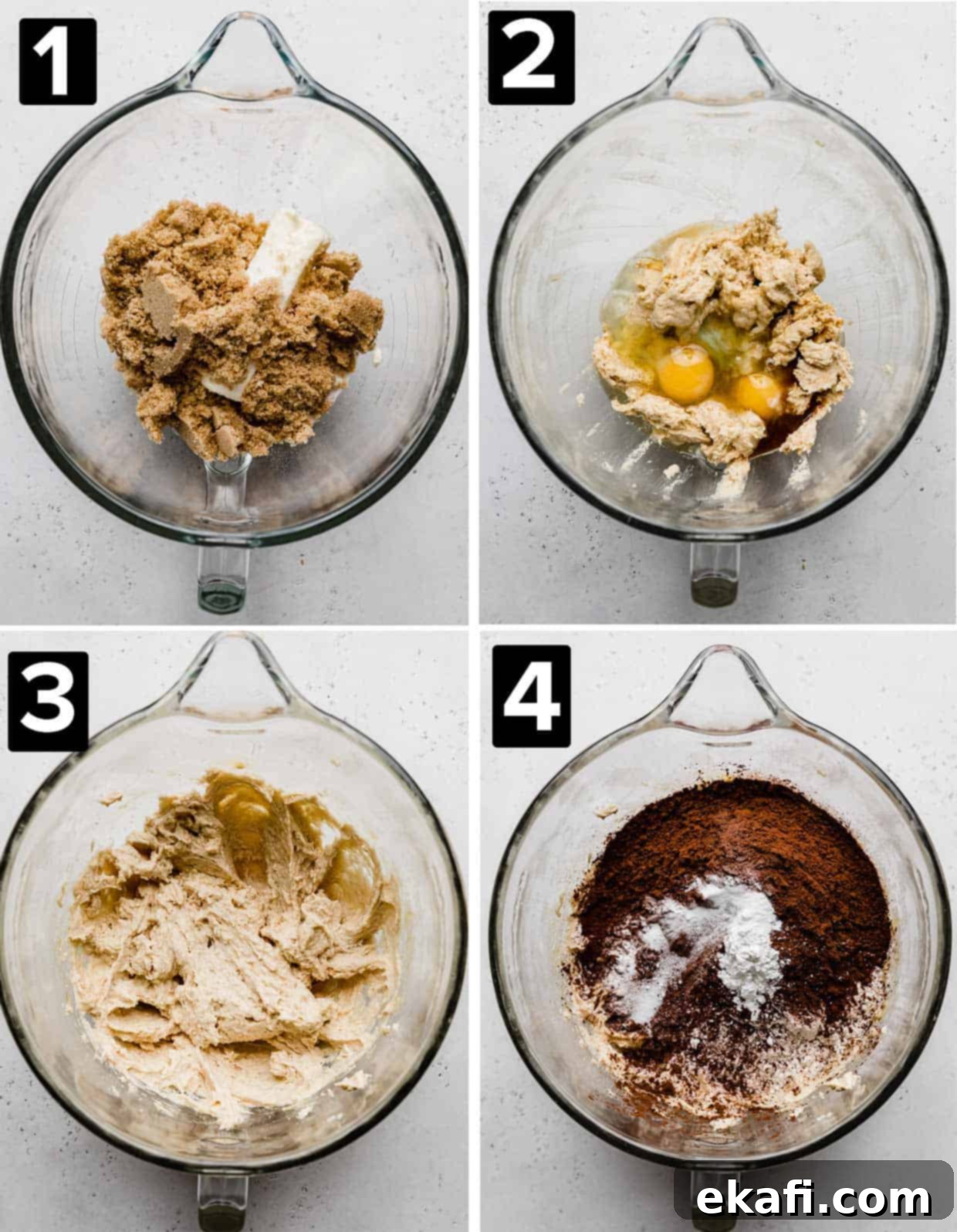 1

2

3

4

ekafi.com