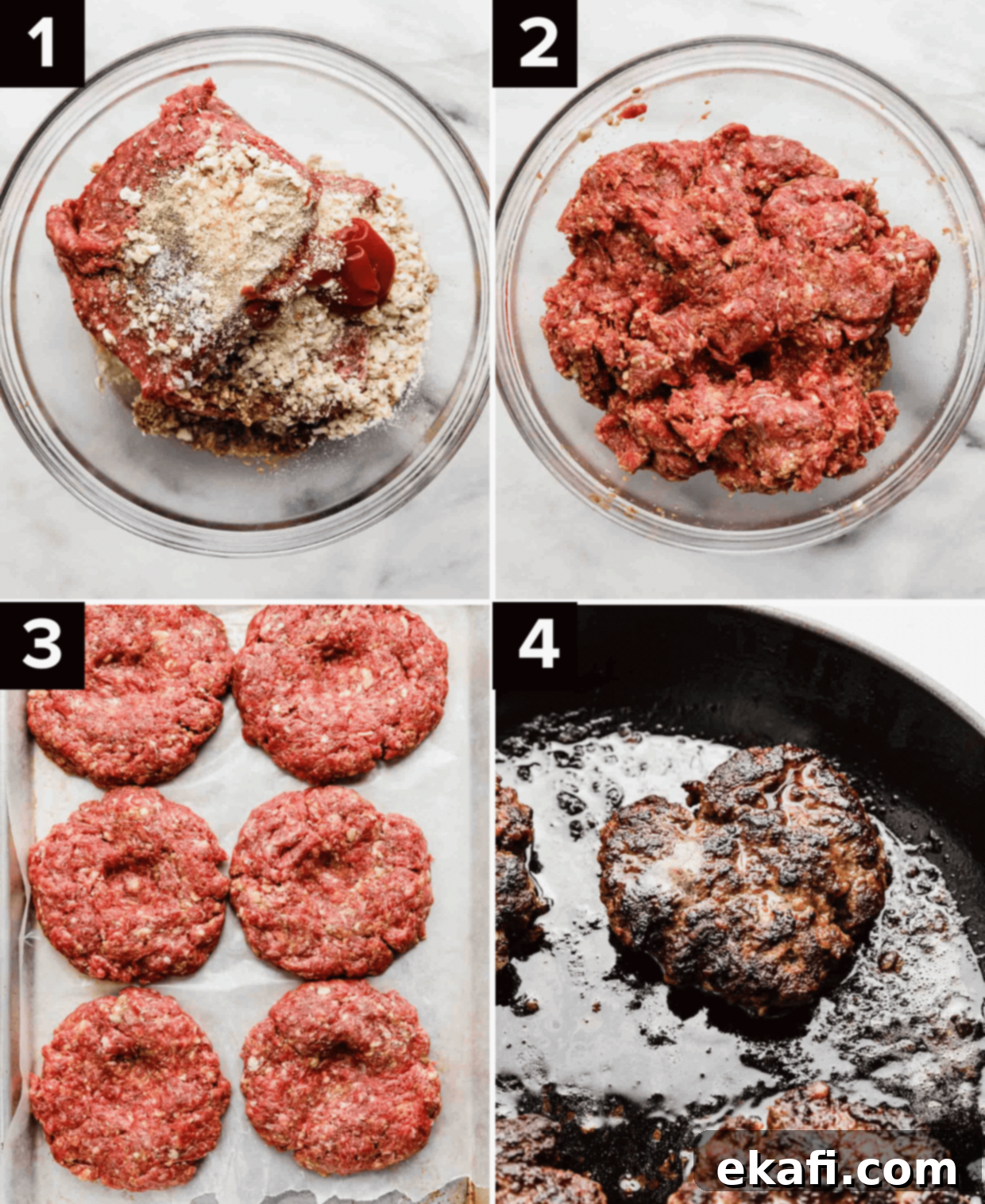 1

2

3

4

ekafi.com