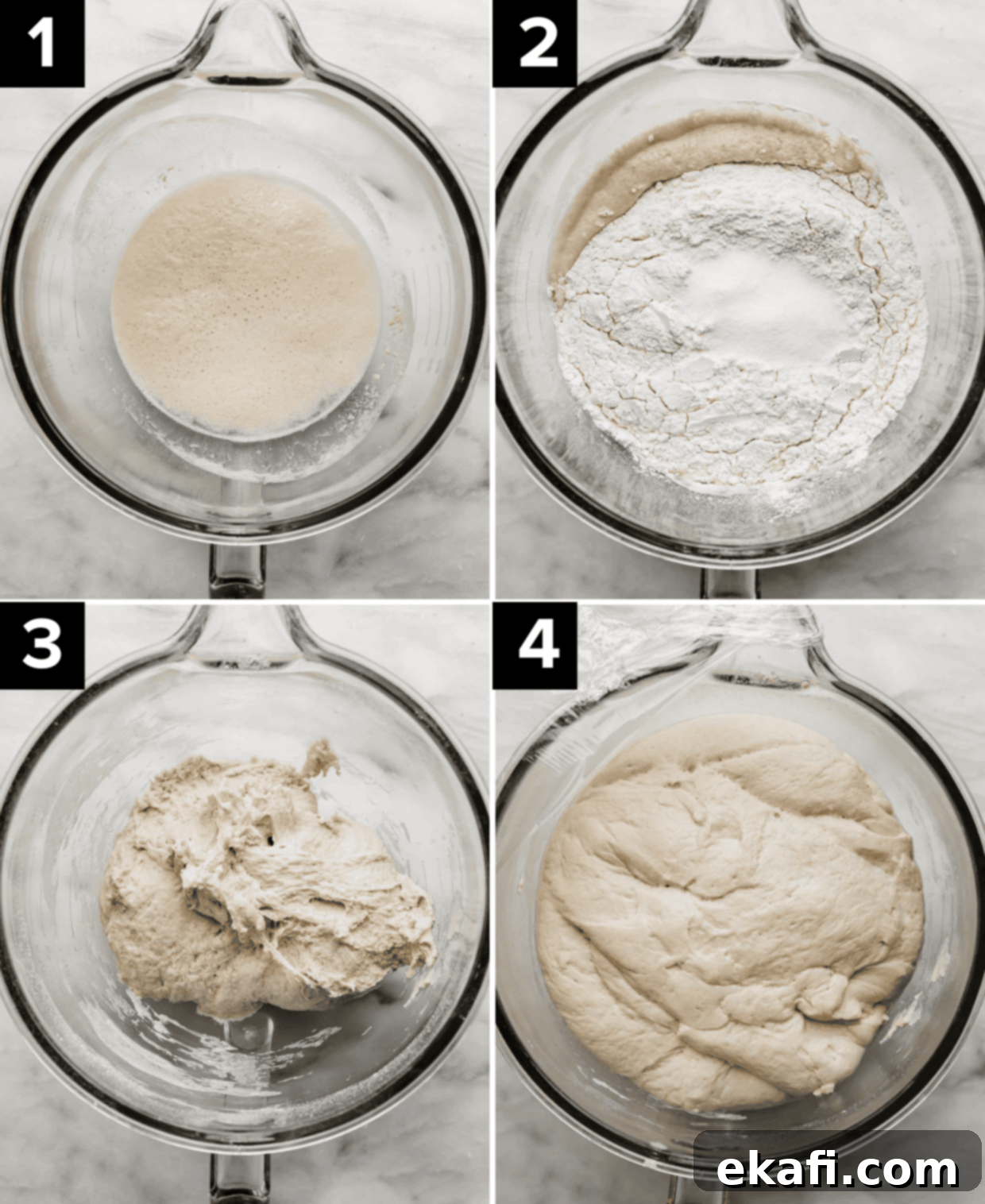 1

2

3

4

ekafi.com