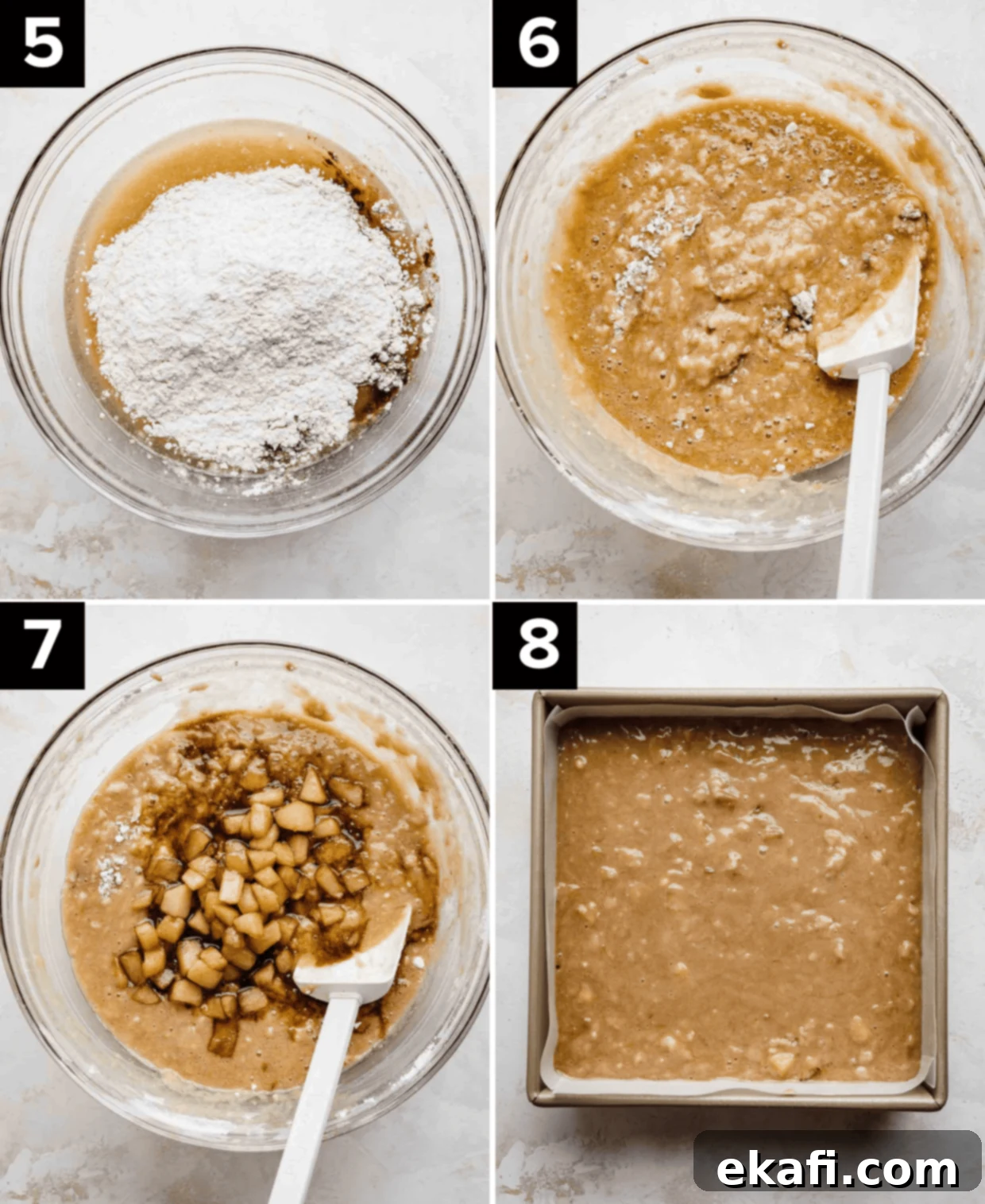 5

6

7

8

ekafi.com