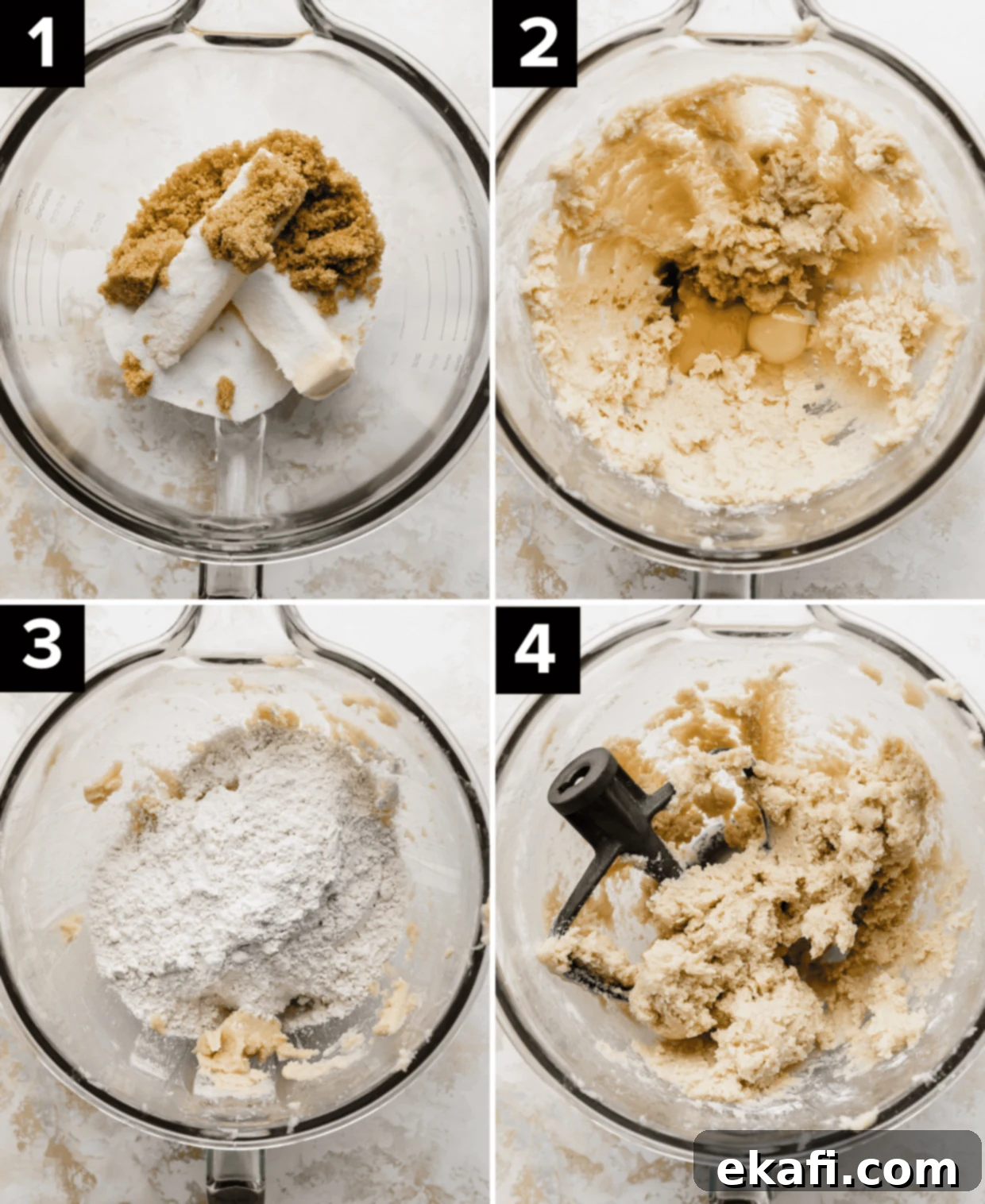 1

2

3

4

ekafi.com