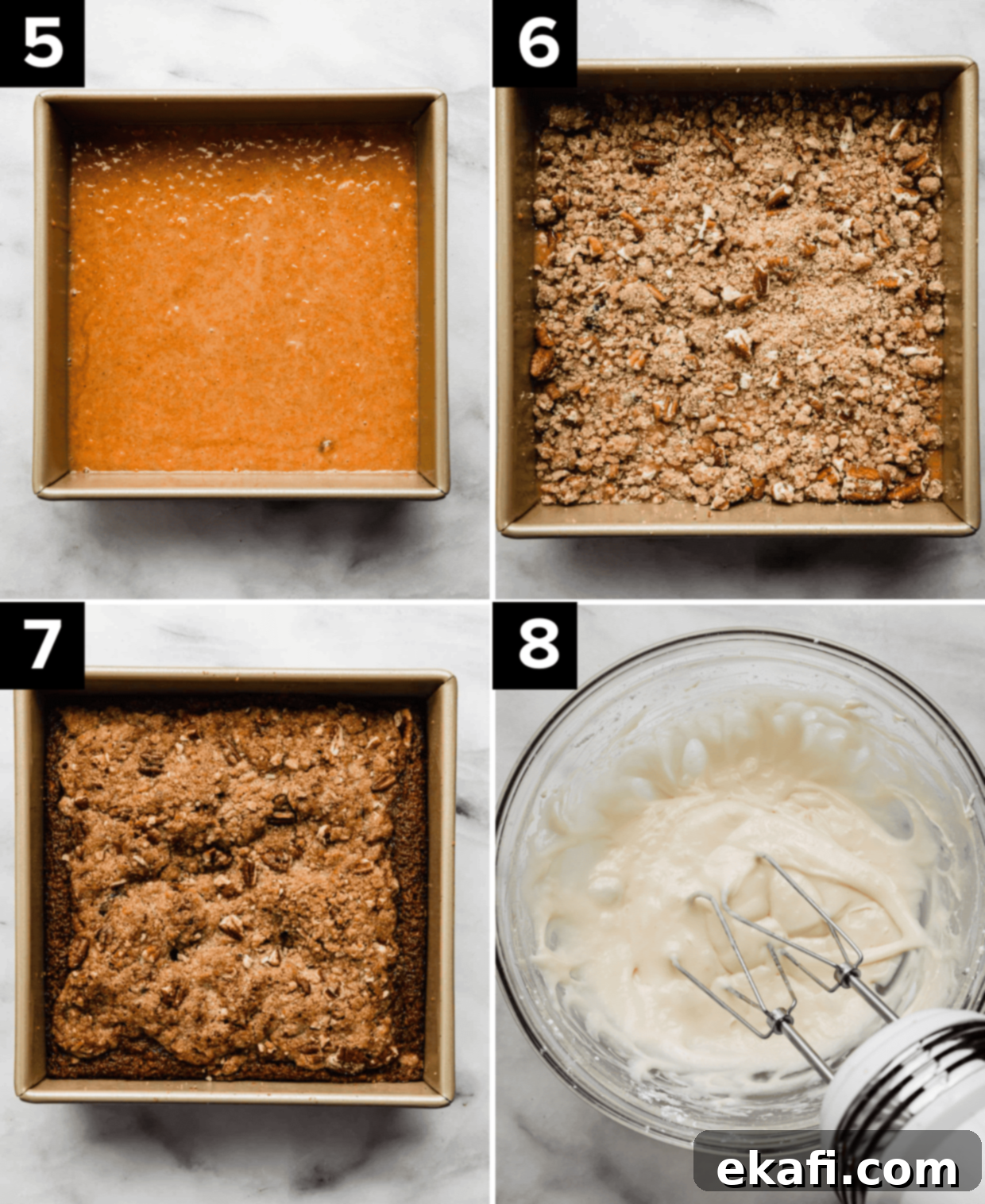 5

6

7

8

ekafi.com