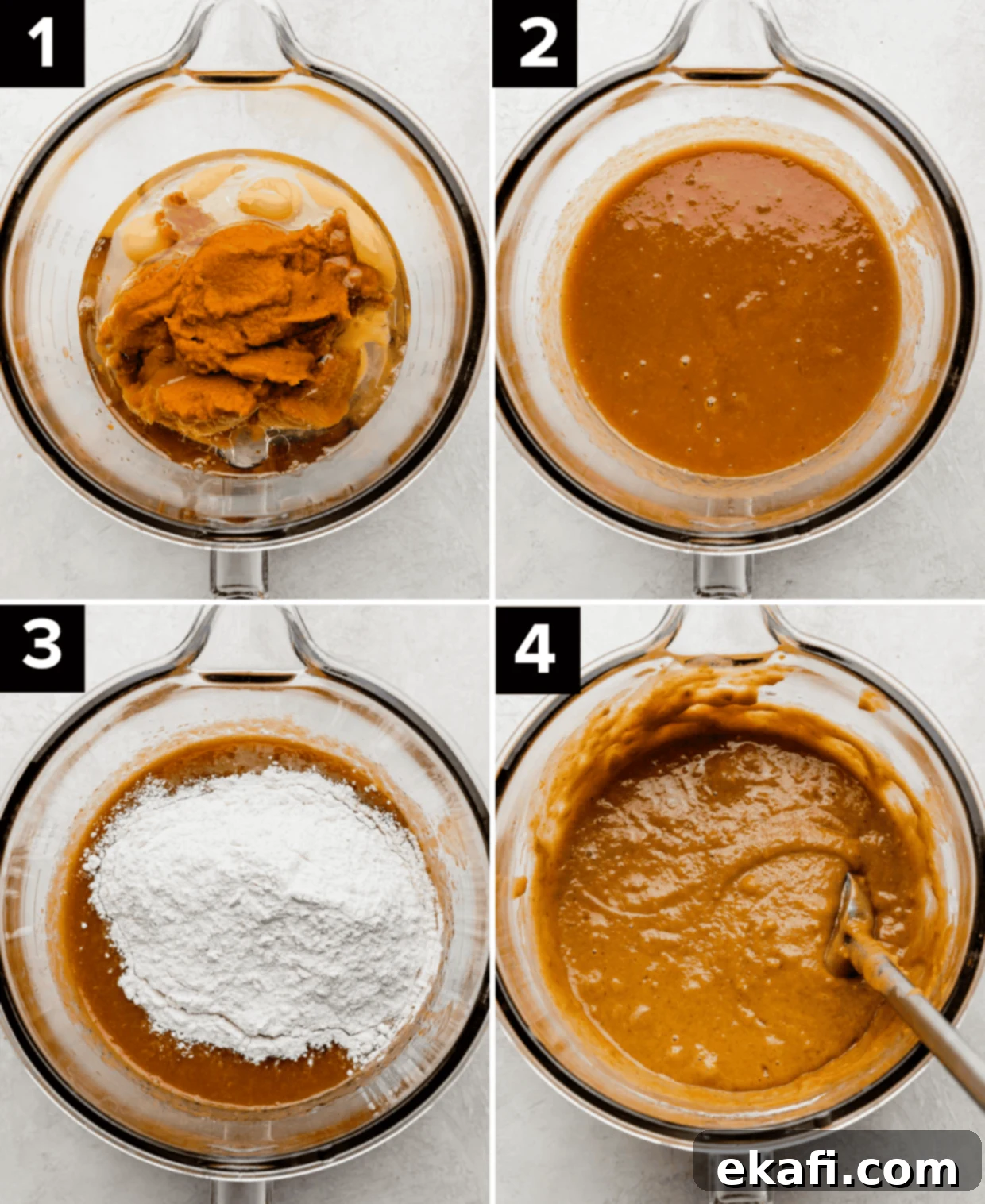 1
2
3
4
ekafi.com