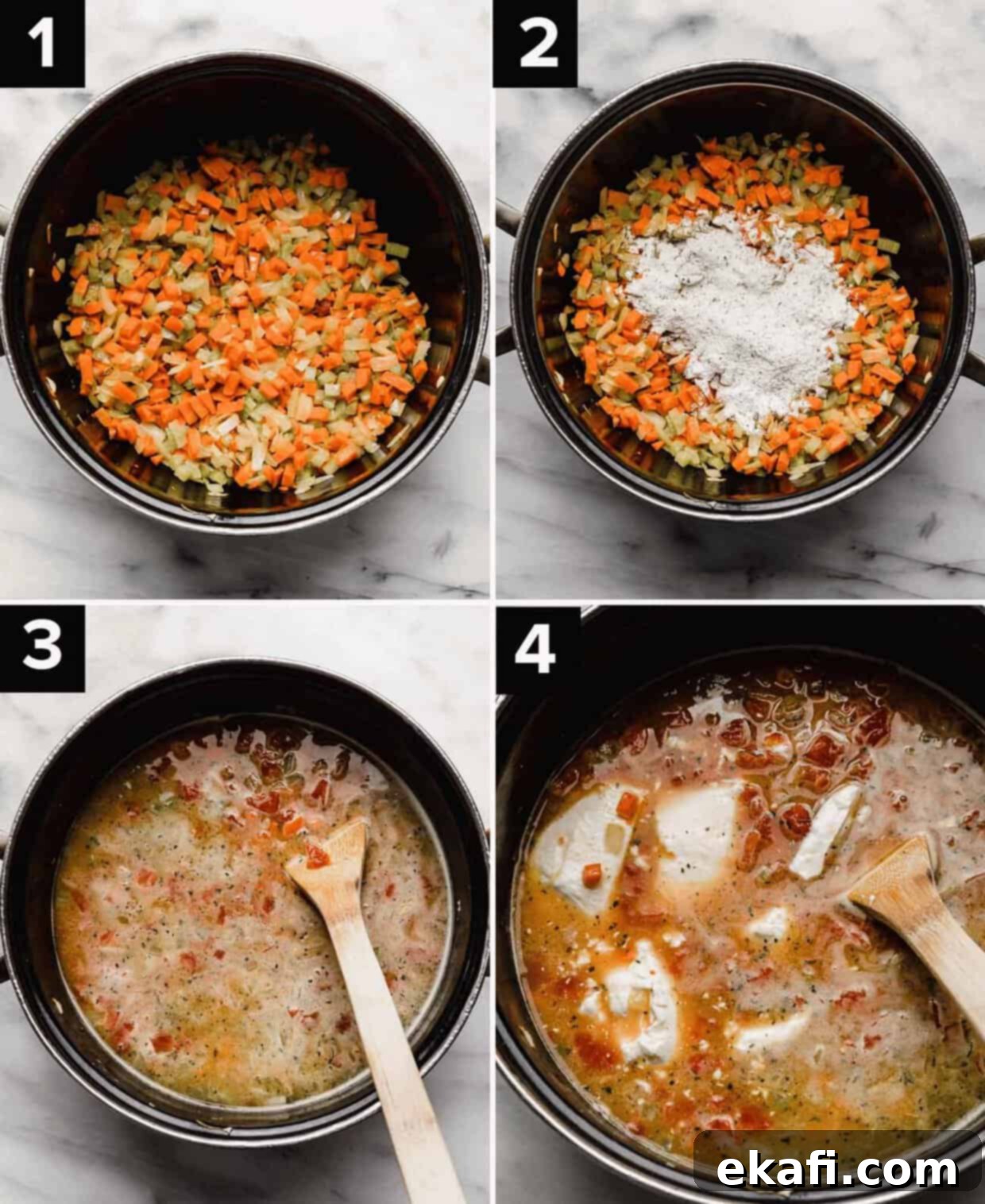 1

2

3

4

ekafi.com