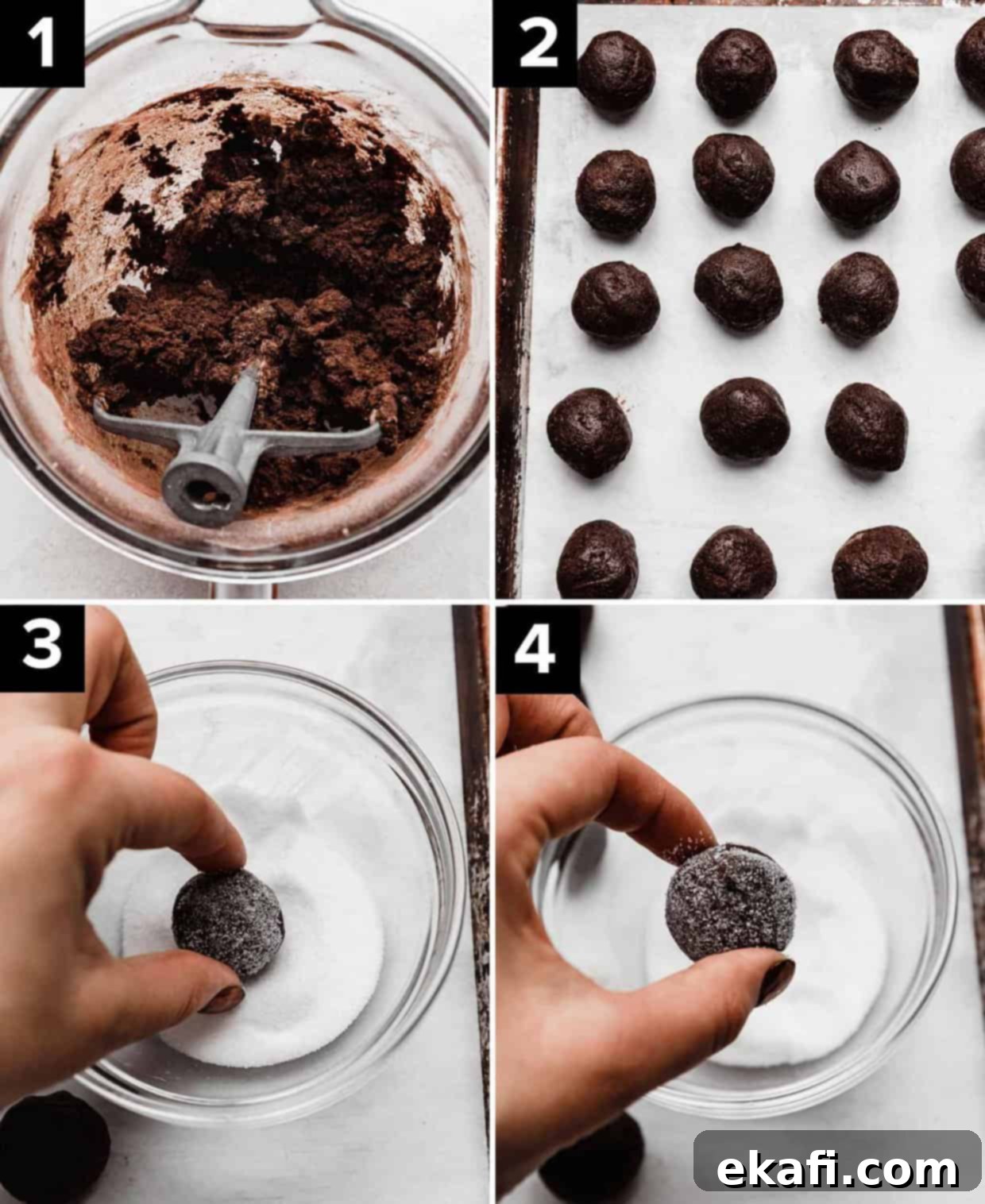 1

2

3

4

ekafi.com