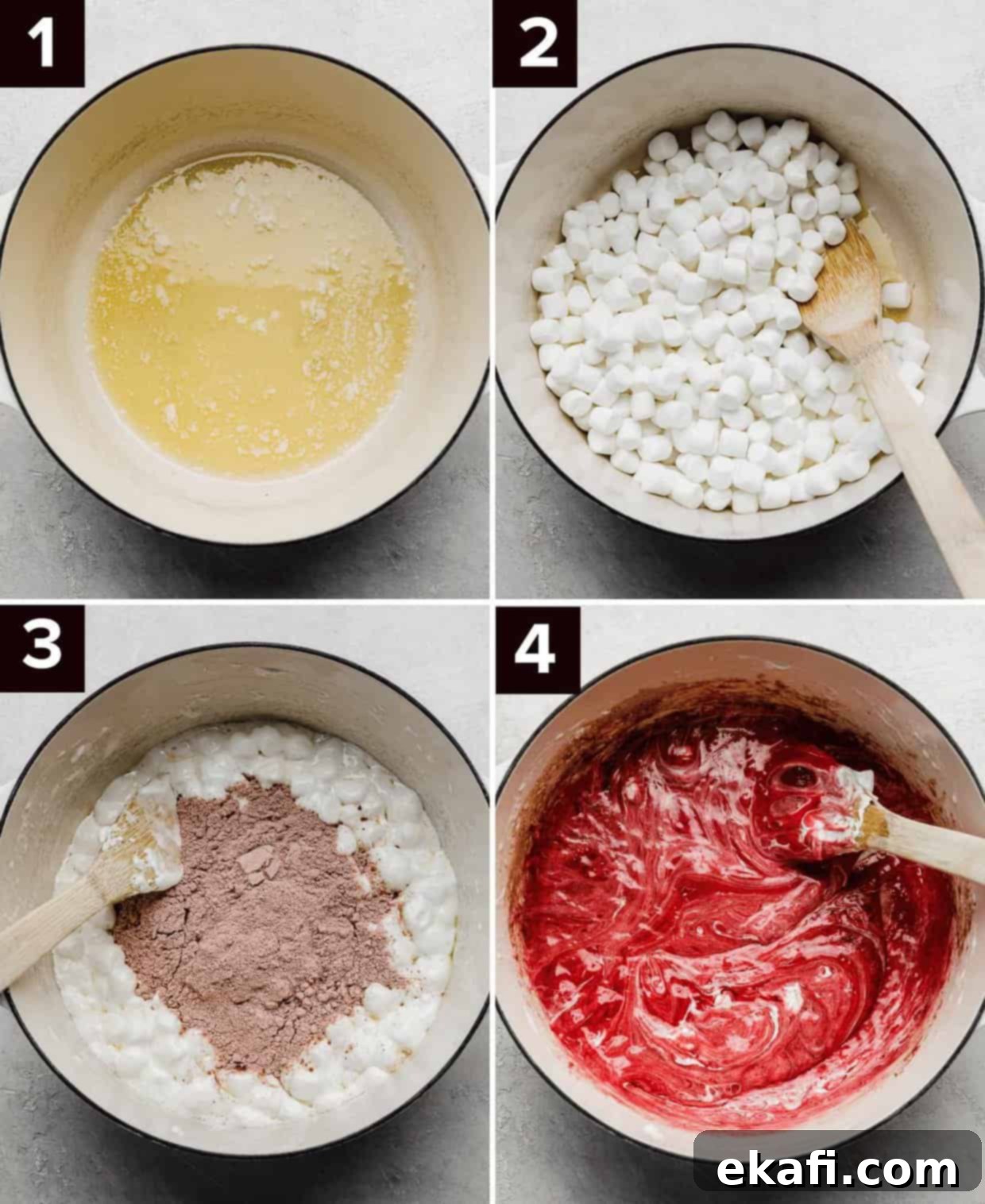 1

2

3

4

ekafi.com