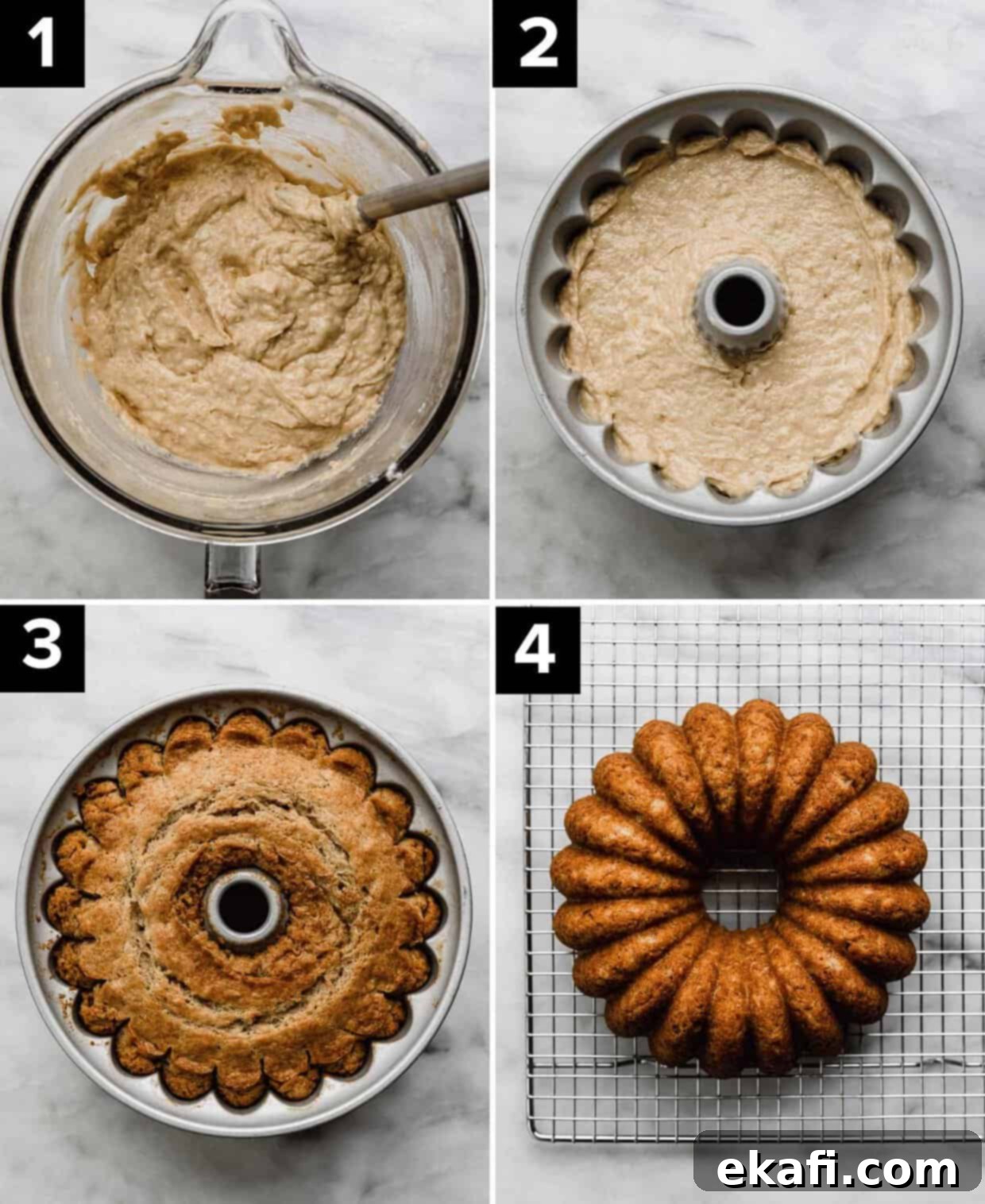 1
2
3
4
ekafi.com