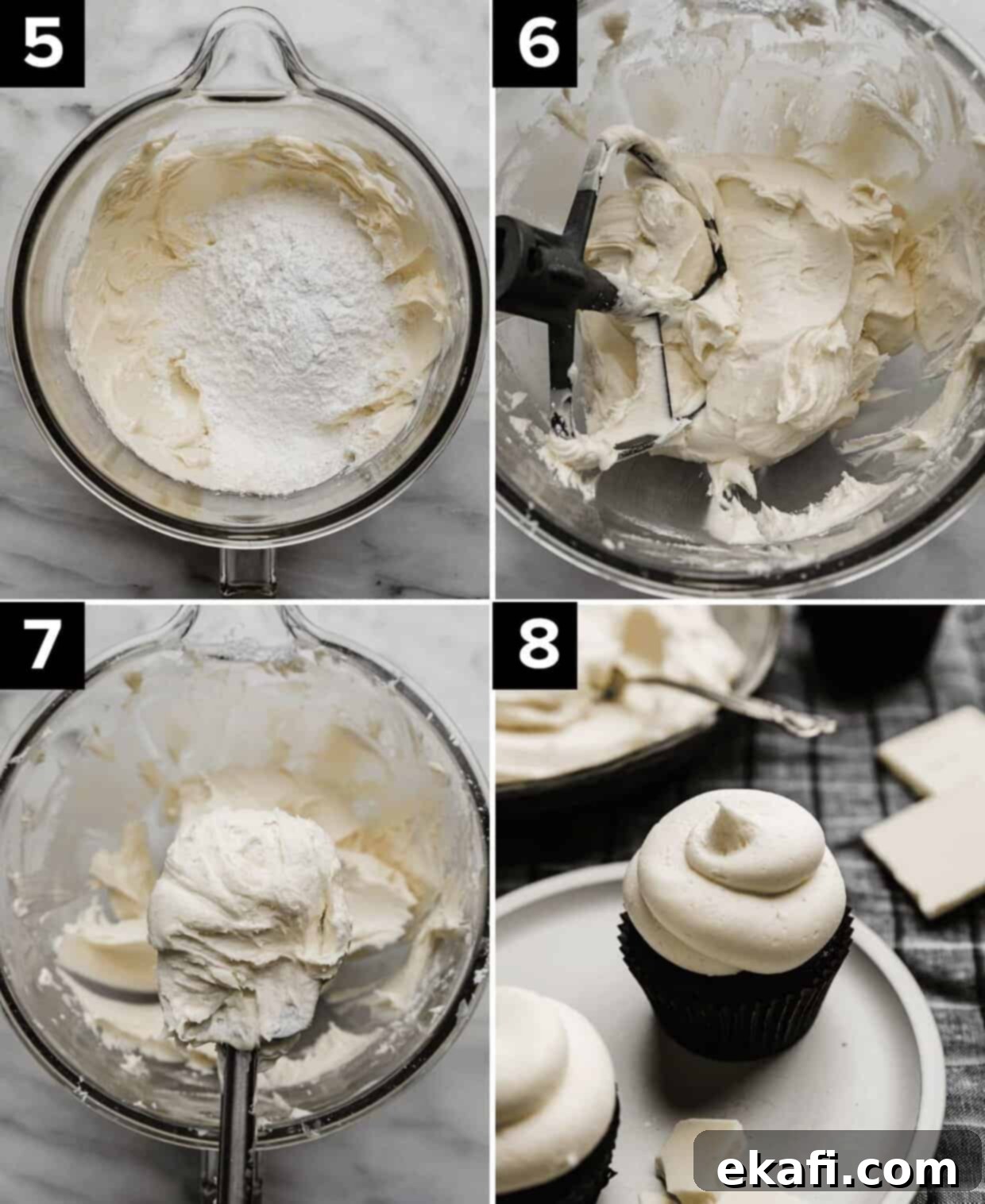 5

6

7

8

ekafi.com