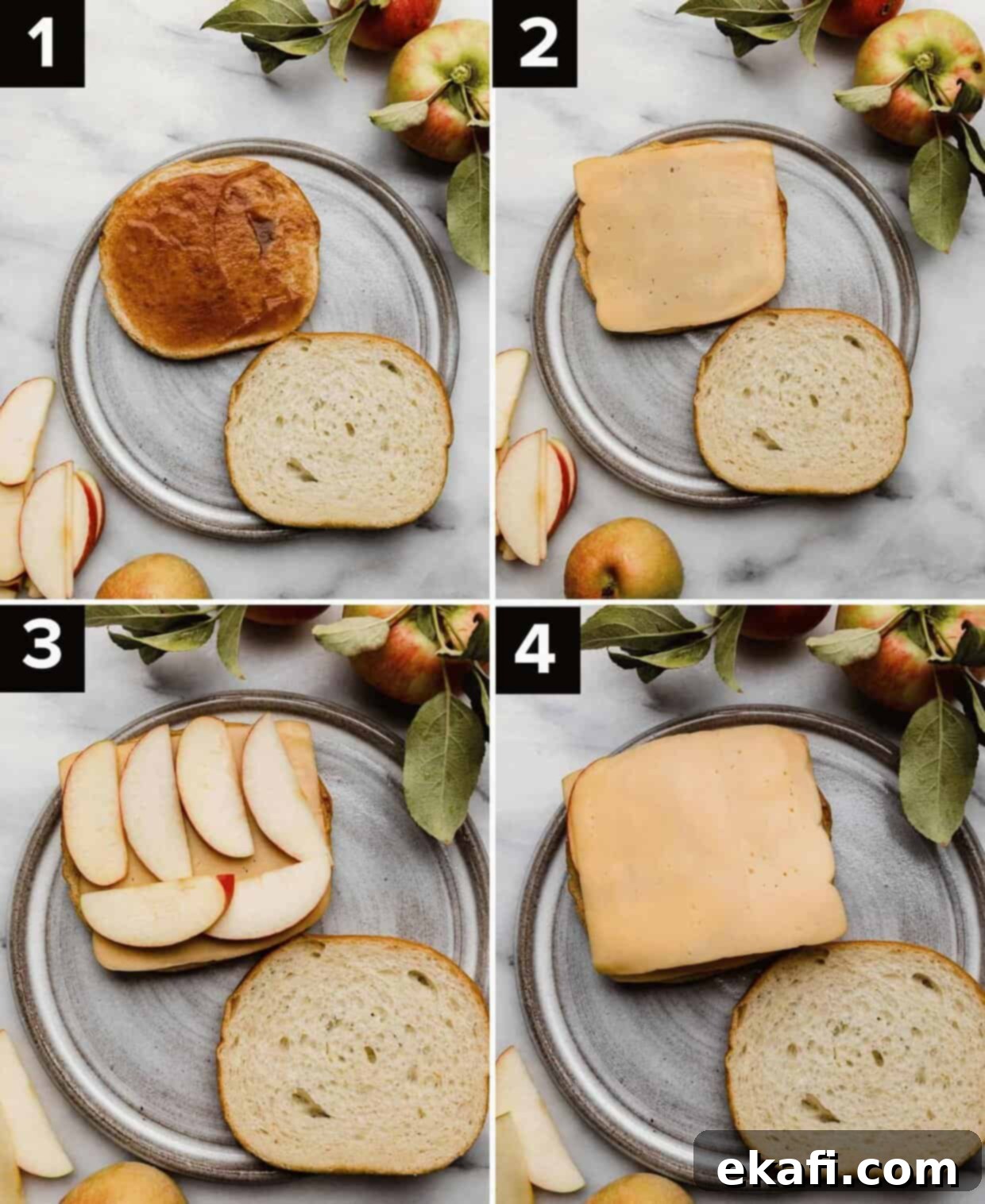 1

2

3

4

ekafi.com