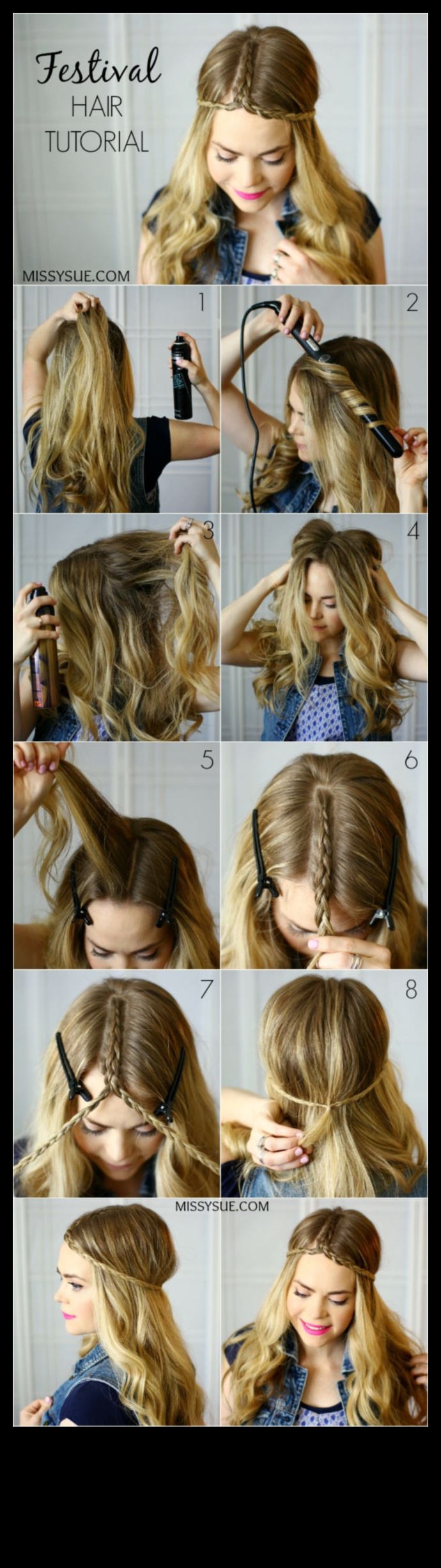 Festival
HAIR
TUTORIAL

MISSYSUE.COM

1

2

3

4

5

6

7

8

MISSYSUE.COM